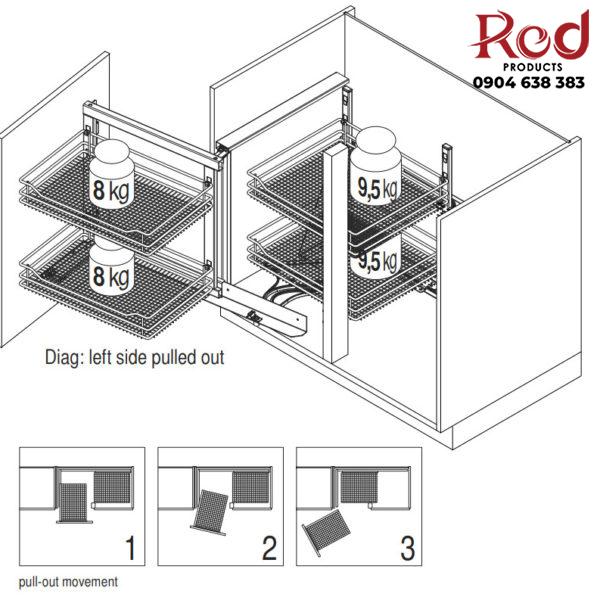 Red
PRODUCTS
0904 638 383

8 kg

8 kg

9,5 kg

9,5 kg

Diag: left side pulled out

1

2

3

pull-out movement