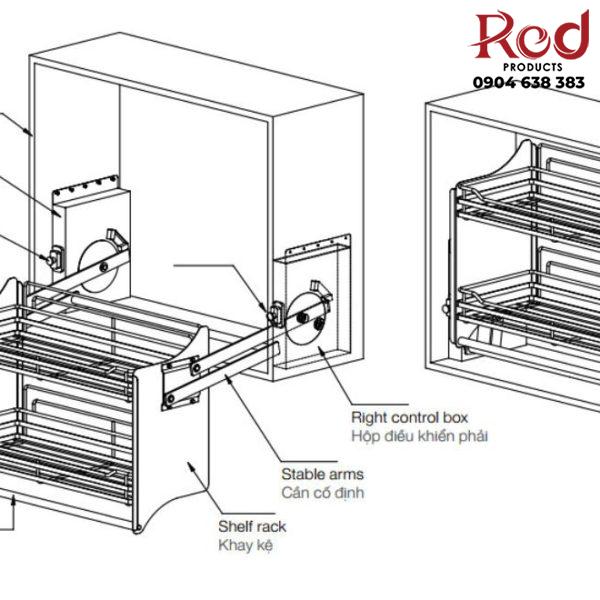 Red
PRODUCTS
0904 638 383

Right control box
Hộp điều khiển phải

Stable arms
Cần cố định

Shelf rack
Khay kệ