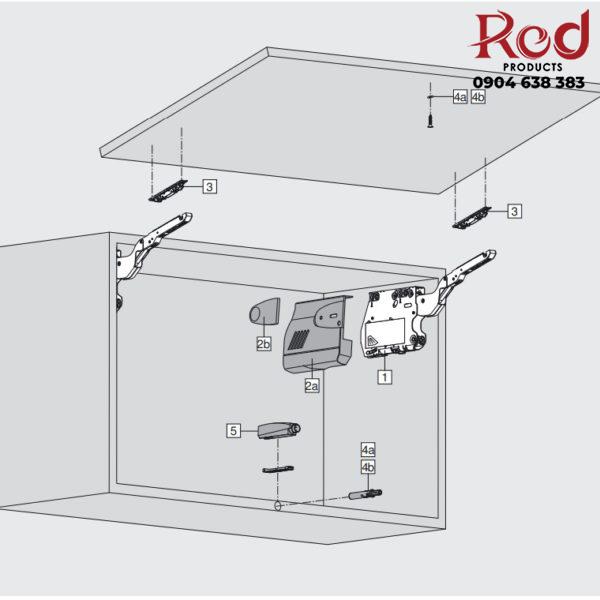 Red
PRODUCTS
0904 638 383

4a 4b

3

3

2b

2a

1

5

4a
4b