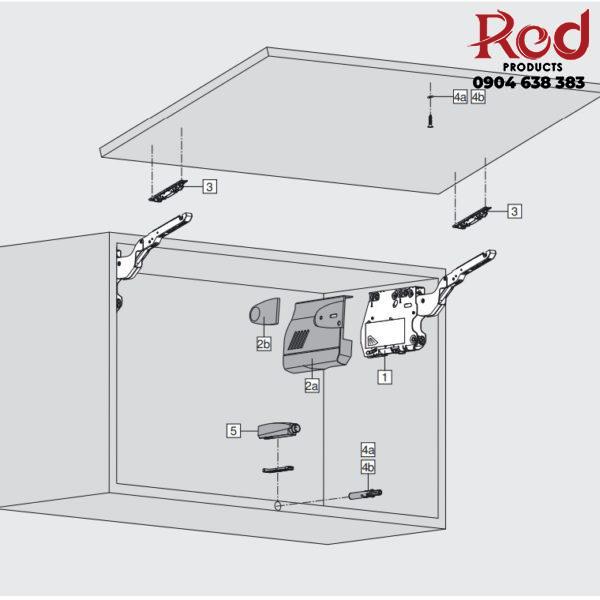 Red
PRODUCTS
0904 638 383

4a 4b
3
3
2b
2a
1
5
4a
4b