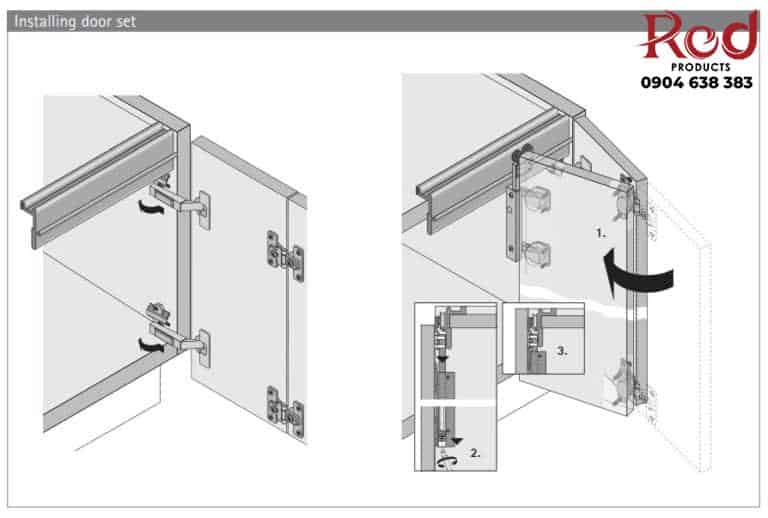 Installing door set

Red
PRODUCTS
0904 638 383

1.

3.

2.