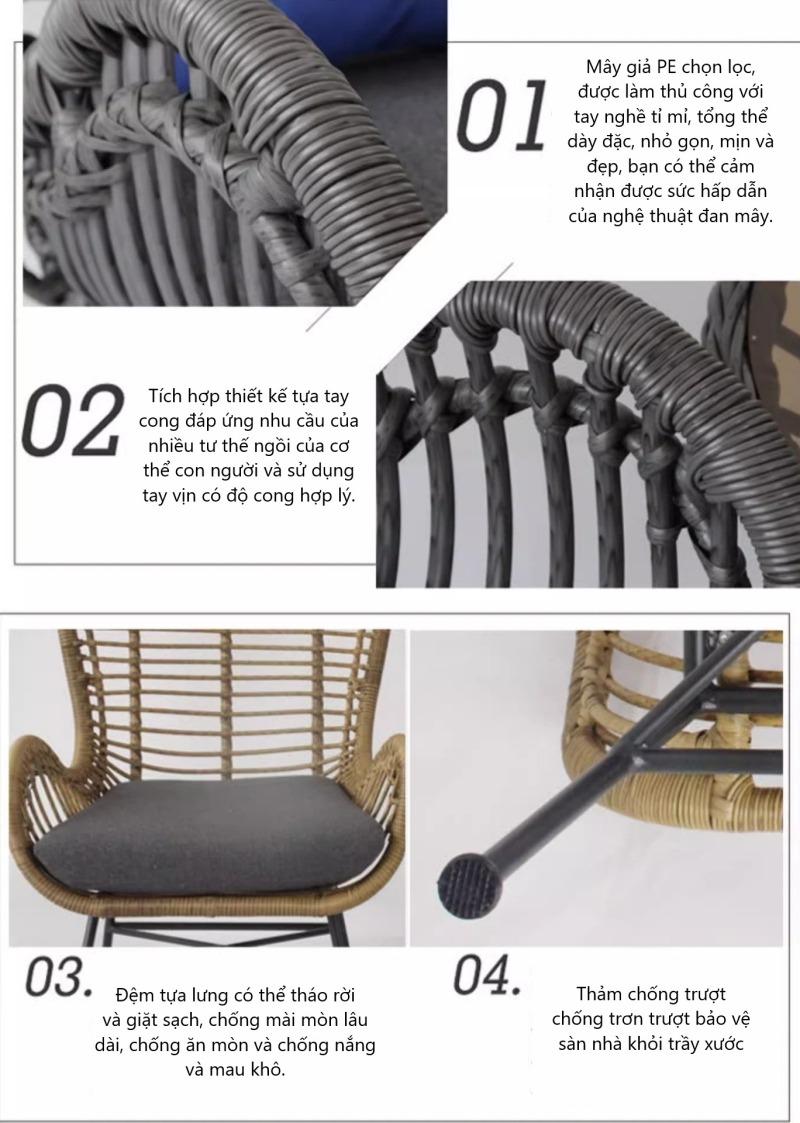 01

Mây giả PE chọn lọc, được làm thủ công với tay nghề tỉ mỉ, tổng thể dày đặc, nhỏ gọn, mịn và đẹp, bạn có thể cảm nhận được sức hấp dẫn của nghệ thuật đan mây.

02

Tích hợp thiết kế tựa tay cong đáp ứng nhu cầu của nhiều tư thế ngồi của cơ thể con người và sử dụng tay vịn có độ cong hợp lý.

03.

Đệm tựa lưng có thể tháo rời và giặt sạch, chống mài mòn lâu dài, chống ăn mòn và chống nắng và mau khô.

04.

Thảm chống trượt chống trơn trượt bảo vệ sàn nhà khỏi trầy xước